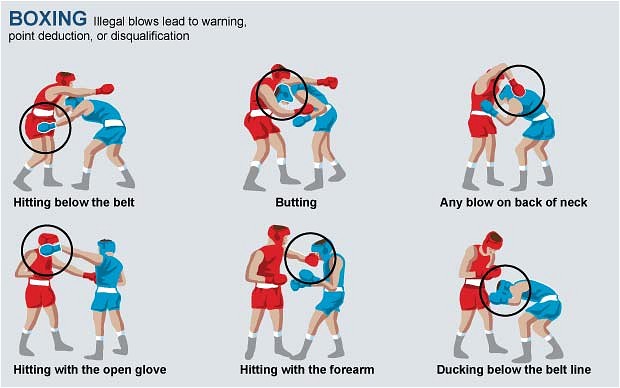 BOXING Illegal blows lead to warning, point deduction, or disqualification

Hitting below the belt

Butting

Any blow on back of neck

Hitting with the open glove

Hitting with the forearm

Ducking below the belt line